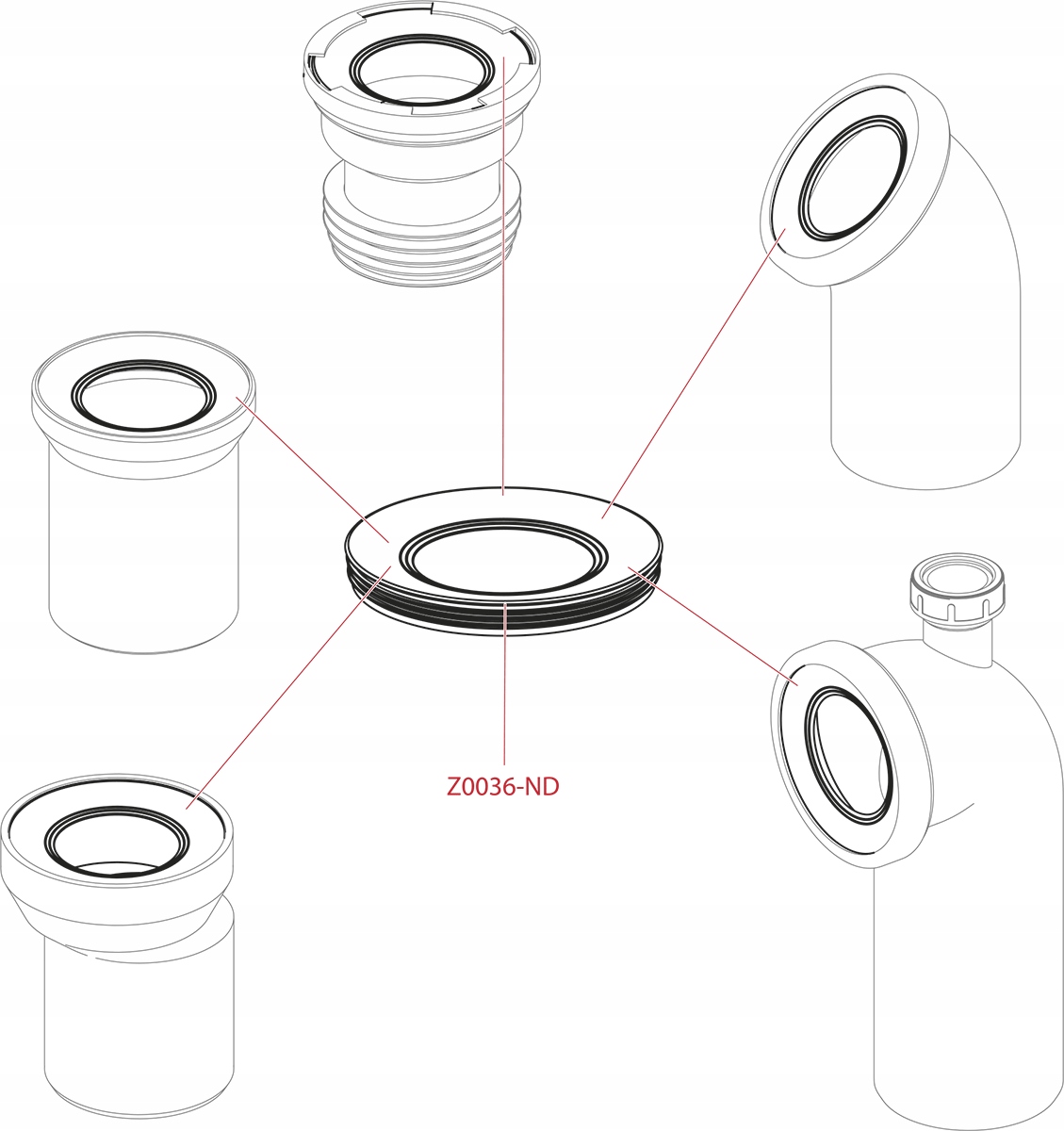 Z0036-ND